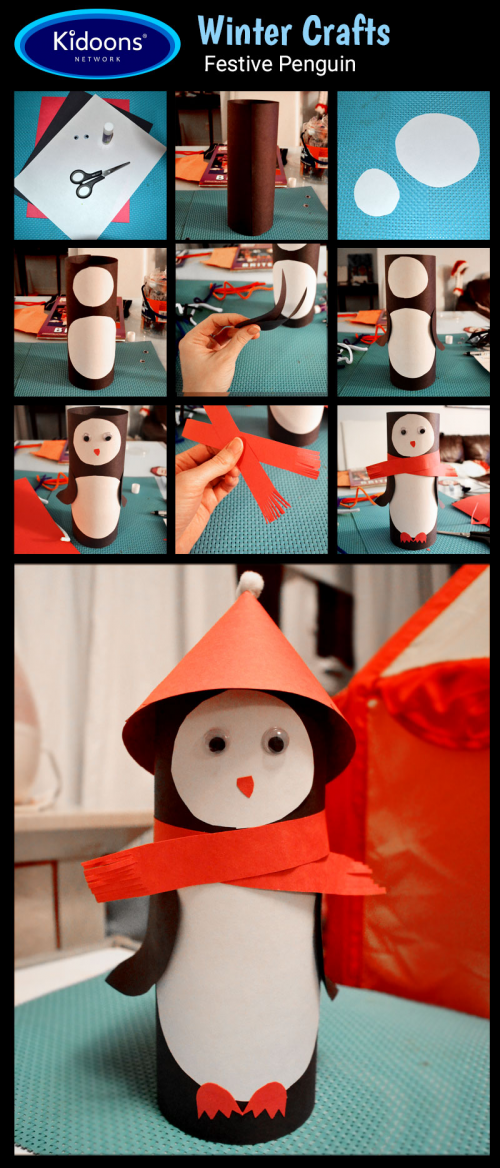 Kidoons® NETWORK

Winter Crafts
Festive Penguin